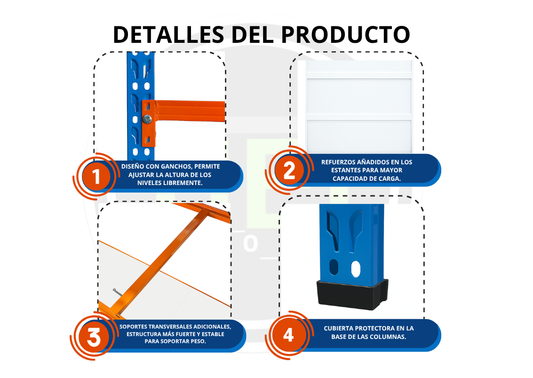 DETALLES DEL PRODUCTO

1
DISEÑO CON GANCHOS, PERMITE AJUSTAR LA ALTURA DE LOS NIVELES LIBREMENTE.

2
REFUERZOS AÑADIDOS EN LOS ESTANTES PARA MAYOR CAPACIDAD DE CARGA.

3
SOPORTES TRANSVERSALES ADICIONALES, ESTRUCTURA MÁS FUERTE Y ESTABLE PARA SOPORTAR PESO.

4
CUBIERTA PROTECTORA EN LA BASE DE LAS COLUMNAS.